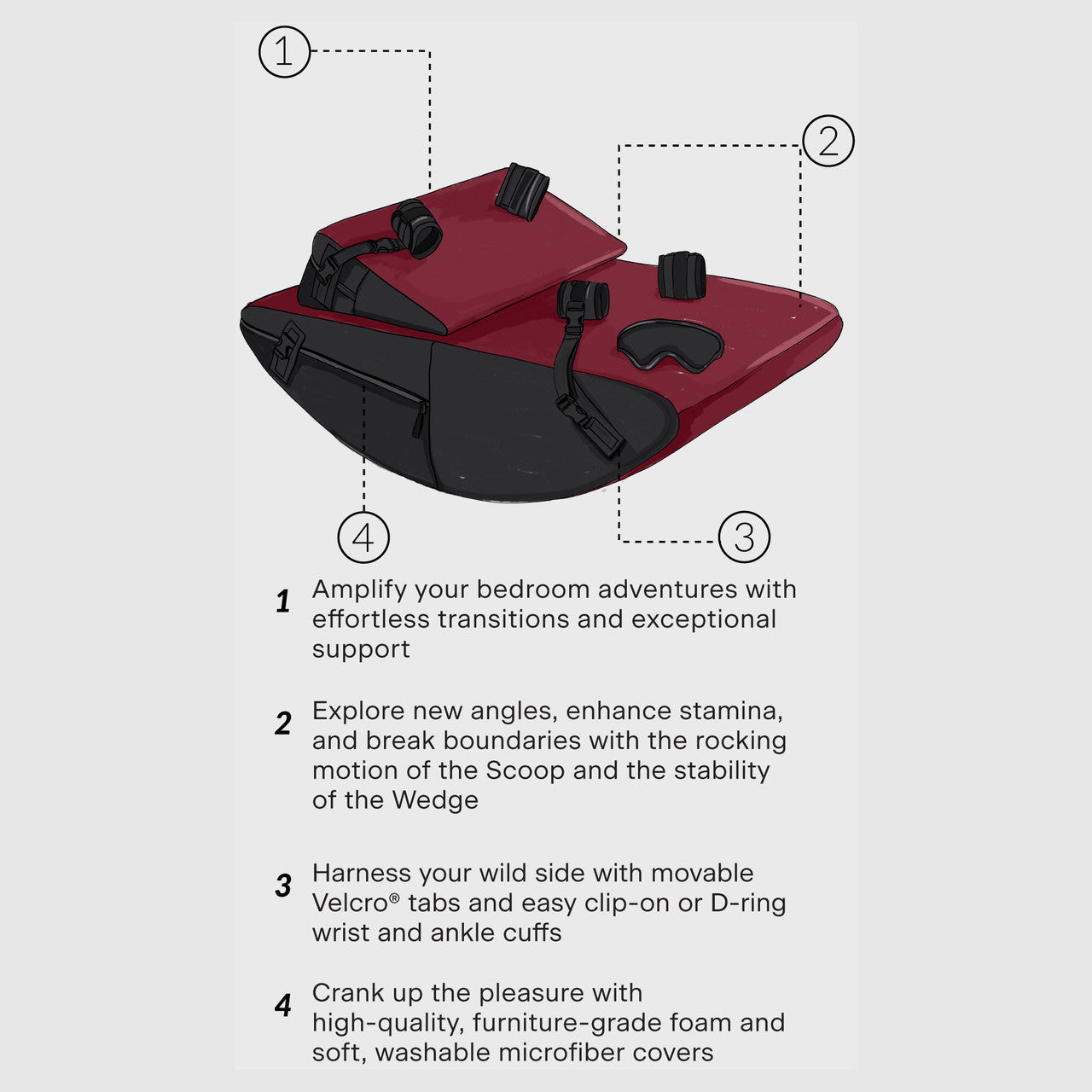 1

2

4

3

1 Amplify your bedroom adventures with effortless transitions and exceptional support

2 Explore new angles, enhance stamina, and break boundaries with the rocking motion of the Scoop and the stability of the Wedge

3 Harness your wild side with movable Velcro® tabs and easy clip-on or D-ring wrist and ankle cuffs

4 Crank up the pleasure with high-quality, furniture-grade foam and soft, washable microfiber covers