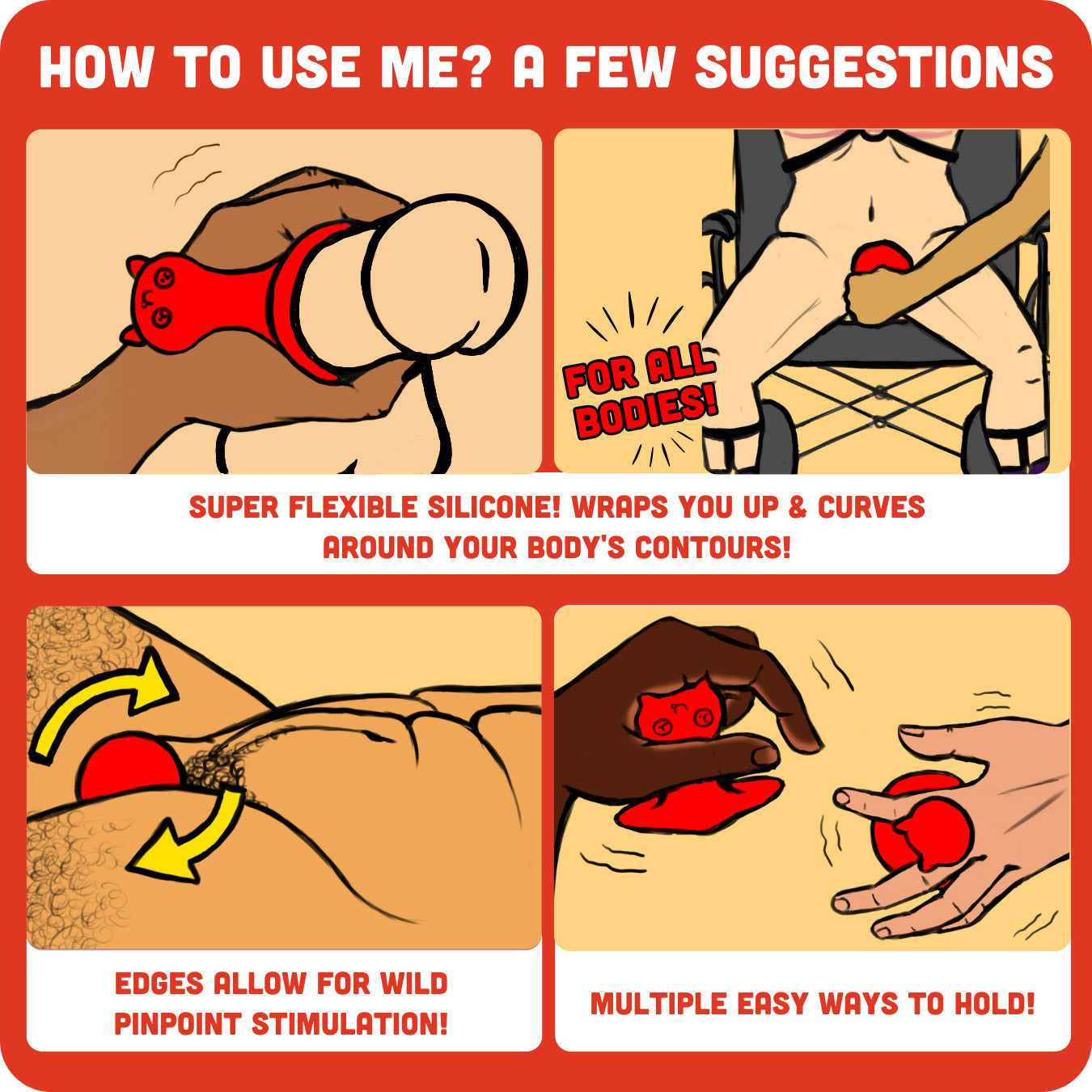 HOW TO USE ME? A FEW SUGGESTIONS

FOR ALL BODIES!

SUPER FLEXIBLE SILICONE! WRAPS YOU UP & CURVES AROUND YOUR BODY'S CONTOURS!

EDGES ALLOW FOR WILD PINPOINT STIMULATION!

MULTIPLE EASY WAYS TO HOLD!