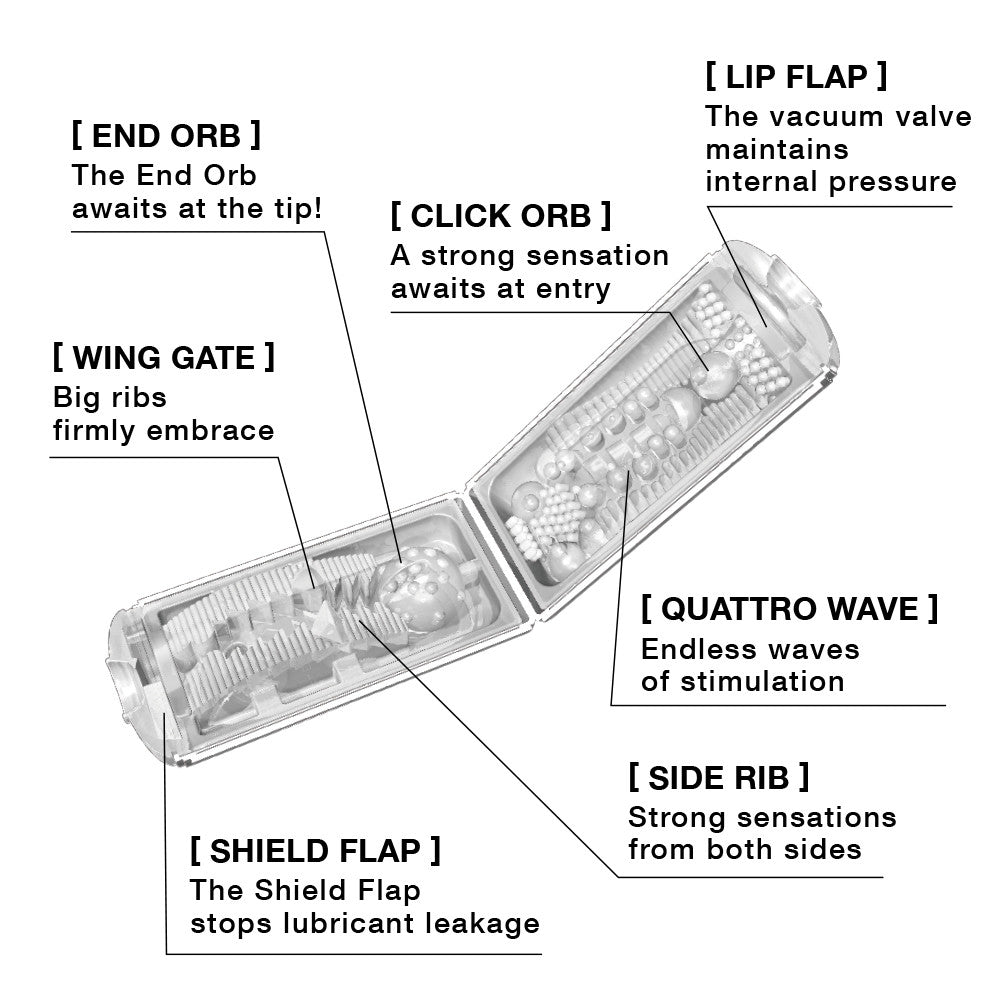 [ LIP FLAP ]
The vacuum valve maintains internal pressure

[ END ORB ]
The End Orb awaits at the tip!

[ CLICK ORB ]
A strong sensation awaits at entry

[ WING GATE ]
Big ribs firmly embrace

[ QUATTRO WAVE ]
Endless waves of stimulation

[ SIDE RIB ]
Strong sensations from both sides

[ SHIELD FLAP ]
The Shield Flap stops lubricant leakage