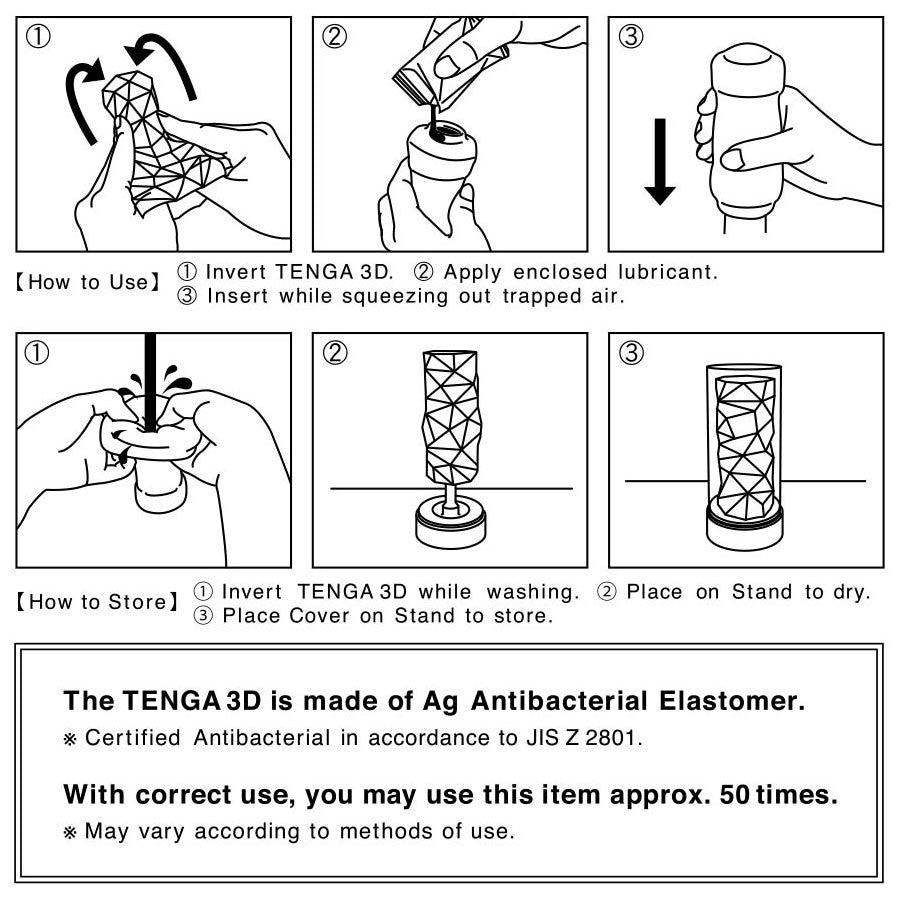 ①

②

③

【How to Use】 ① Invert TENGA 3D. ② Apply enclosed lubricant.
③ Insert while squeezing out trapped air.

①

②

③

【How to Store】 ① Invert TENGA 3D while washing. ② Place on Stand to dry.
③ Place Cover on Stand to store.

The TENGA 3D is made of Ag Antibacterial Elastomer.
※ Certified Antibacterial in accordance to JIS Z 2801.

With correct use, you may use this item approx. 50 times.
※ May vary according to methods of use.