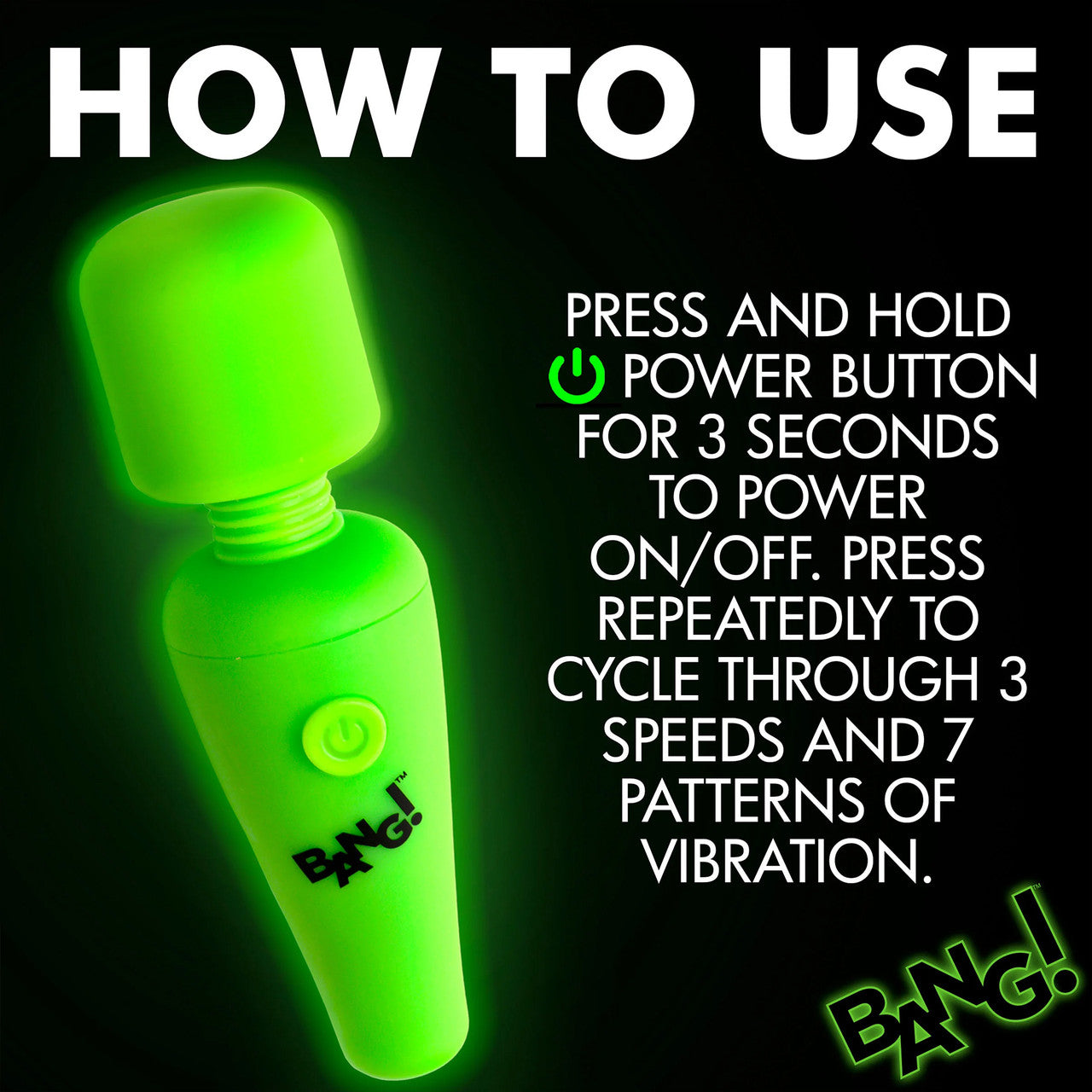 HOW TO USE

PRESS AND HOLD POWER BUTTON FOR 3 SECONDS TO POWER ON/OFF. PRESS REPEATEDLY TO CYCLE THROUGH 3 SPEEDS AND 7 PATTERNS OF VIBRATION.

BANG!™

BANG!™