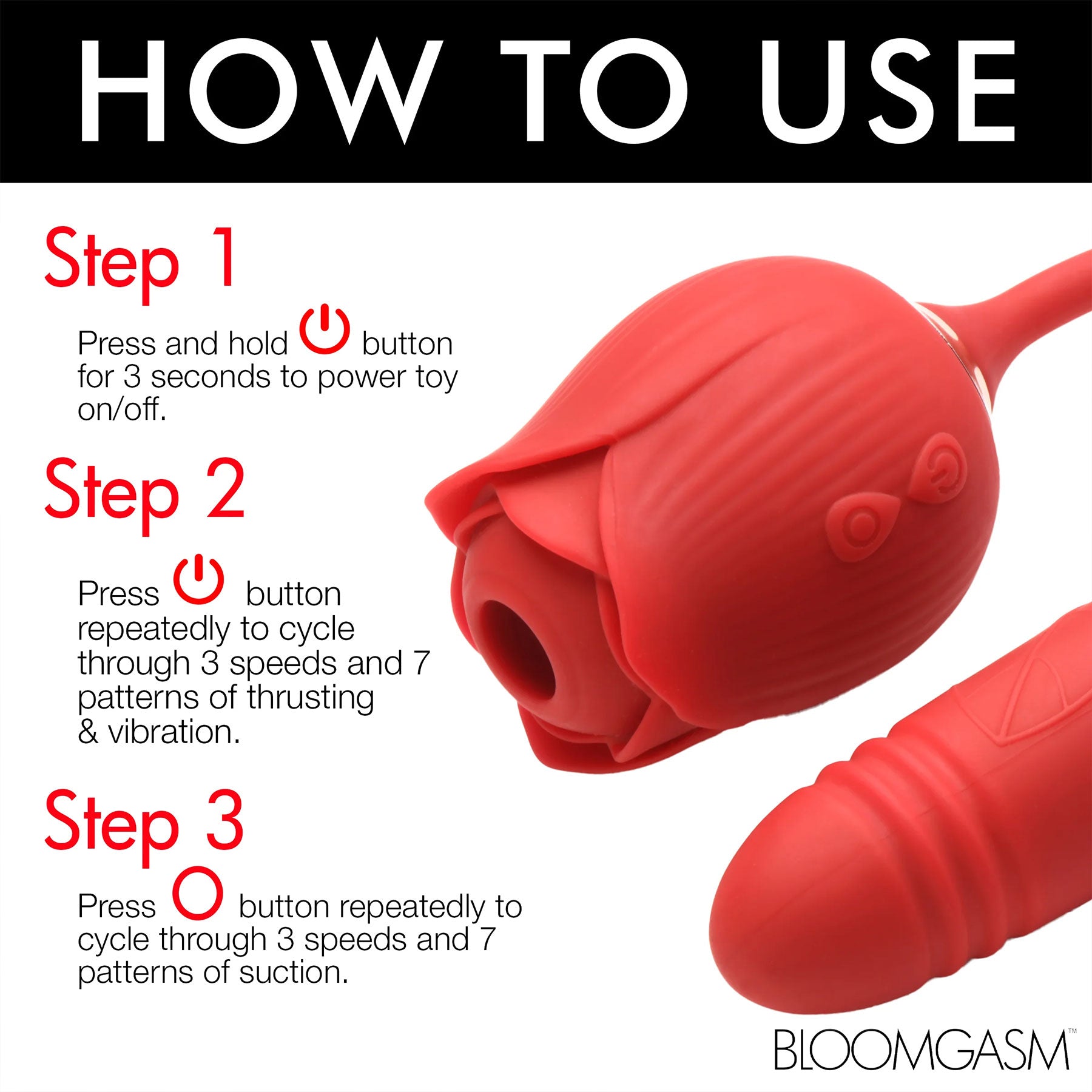 HOW TO USE

Step 1

Press and hold button for 3 seconds to power toy on/off.

Step 2

Press button repeatedly to cycle through 3 speeds and 7 patterns of thrusting & vibration.

Step 3

Press button repeatedly to cycle through 3 speeds and 7 patterns of suction.

BLOOMGASM™